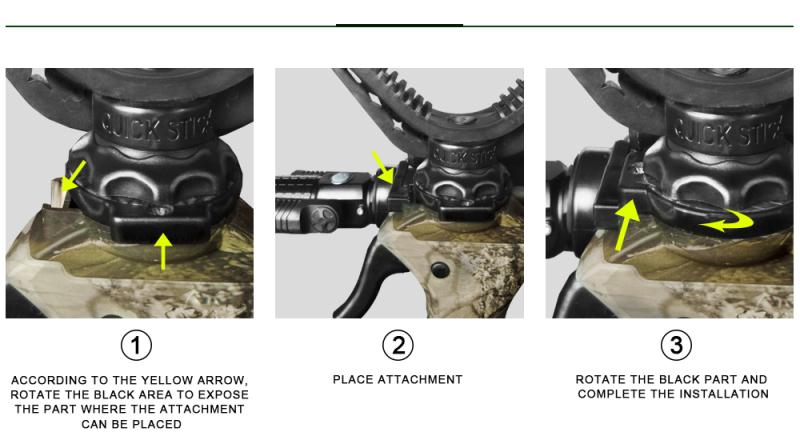 QUICK STIX

QUICK STIX

QUICK STIX

①

ACCORDING TO THE YELLOW ARROW, ROTATE THE BLACK AREA TO EXPOSE THE PART WHERE THE ATTACHMENT CAN BE PLACED

②

PLACE ATTACHMENT

③

ROTATE THE BLACK PART AND COMPLETE THE INSTALLATION